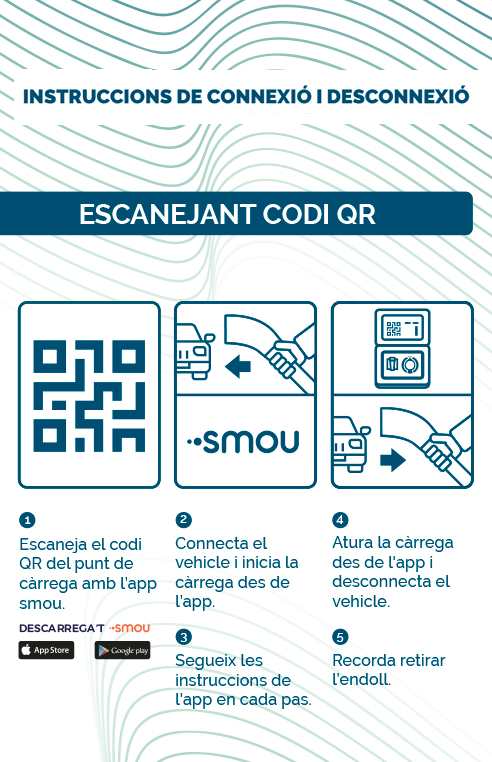 INSTRUCCIONS DE CONNEXIÓ I DESCONNEXIÓ

ESCANEJANT CODI QR

smou

1
Escaneja el codi QR del punt de càrrega amb l'app smou.

DESCARREGA'T smou
App Store
Google play

2
Connecta el vehicle i inicia la càrrega des de l'app.

3
Segueix les instruccions de l'app en cada pas.

4
Atura la càrrega des de l'app i desconnecta el vehicle.

5
Recorda retirar l'endoll.